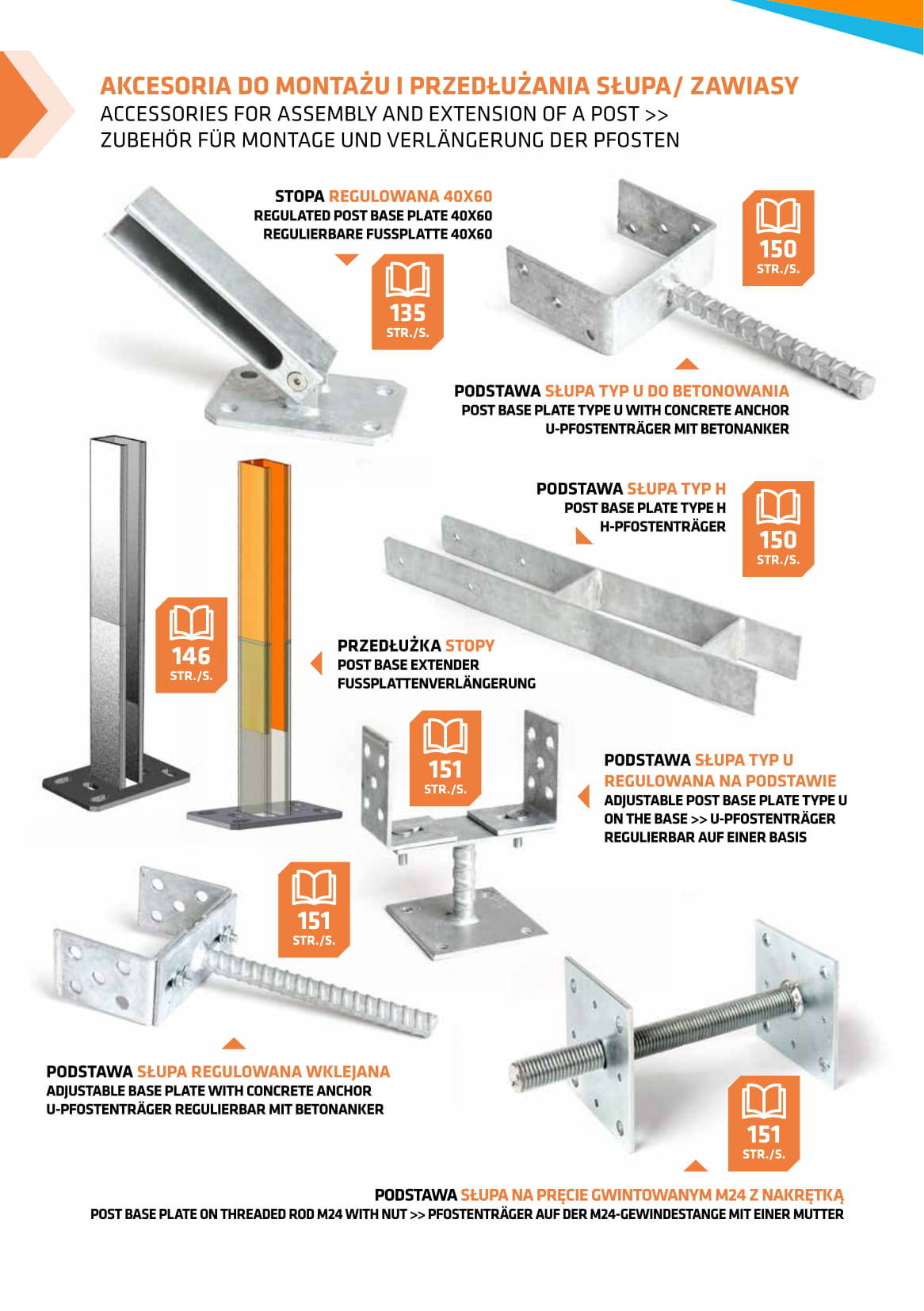 AKCESORIA DO MONTAŻU I PRZEDŁUŻANIA SŁUPA/ ZAWIASY
ACCESSORIES FOR ASSEMBLY AND EXTENSION OF A POST >>
ZUBEHÖR FÜR MONTAGE UND VERLÄNGERUNG DER PFOSTEN

STOPA REGULOWANA 40X60
REGULATED POST BASE PLATE 40X60
REGULIERBARE FUSSPLATTE 40X60

135
STR./S.

150
STR./S.

PODSTAWA SŁUPA TYP U DO BETONOWANIA
POST BASE PLATE TYPE U WITH CONCRETE ANCHOR
U-PFOSTENTRÄGER MIT BETONANKER

PODSTAWA SŁUPA TYP H
POST BASE PLATE TYPE H
H-PFOSTENTRÄGER

150
STR./S.

146
STR./S.

PRZEDŁUŻKA STOPY
POST BASE EXTENDER
FUSSPLATTENVERLÄNGERUNG

151
STR./S.

PODSTAWA SŁUPA TYP U REGULOWANA NA PODSTAWIE
ADJUSTABLE POST BASE PLATE TYPE U ON THE BASE >> U-PFOSTENTRÄGER REGULIERBAR AUF EINER BASIS

151
STR./S.

PODSTAWA SŁUPA REGULOWANA WKLEJANA
ADJUSTABLE BASE PLATE WITH CONCRETE ANCHOR
U-PFOSTENTRÄGER REGULIERBAR MIT BETONANKER

151
STR./S.

PODSTAWA SŁUPA NA PRĘCIE GWINTOWANYM M24 Z NAKRĘTKĄ
POST BASE PLATE ON THREADED ROD M24 WITH NUT >> PFOSTENTRÄGER AUF DER M24-GEWINDESTANGE MIT EINER MUTTER