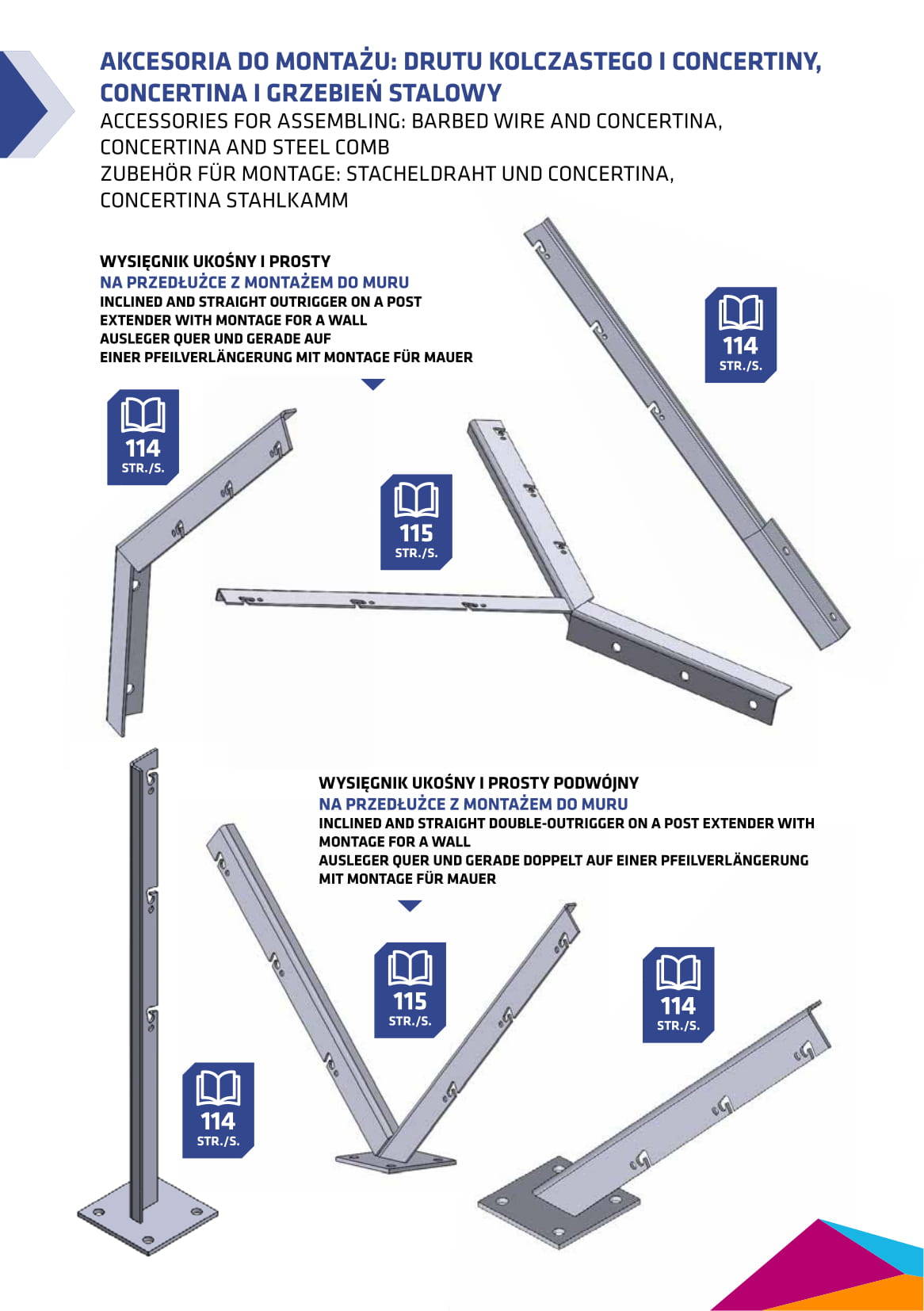 AKCESORIA DO MONTAŻU: DRUTU KOLCZASTEGO I CONCERTINY, CONCERTINA I GRZEBIEŃ STALOWY
ACCESSORIES FOR ASSEMBLING: BARBED WIRE AND CONCERTINA, CONCERTINA AND STEEL COMB
ZUBEHÖR FÜR MONTAGE: STACHELDRAHT UND CONCERTINA, CONCERTINA STAHLKAMM

WYSIĘGNIK UKOŚNY I PROSTY
NA PRZEDŁUŻCE Z MONTAŻEM DO MURU
INCLINED AND STRAIGHT OUTRIGGER ON A POST EXTENDER WITH MONTAGE FOR A WALL
AUSLEGER QUER UND GERADE AUF EINER PFEILVERLÄNGERUNG MIT MONTAGE FÜR MAUER

114
STR./S.

114
STR./S.

115
STR./S.

WYSIĘGNIK UKOŚNY I PROSTY PODWÓJNY
NA PRZEDŁUŻCE Z MONTAŻEM DO MURU
INCLINED AND STRAIGHT DOUBLE-OUTRIGGER ON A POST EXTENDER WITH MONTAGE FOR A WALL
AUSLEGER QUER UND GERADE DOPPELT AUF EINER PFEILVERLÄNGERUNG MIT MONTAGE FÜR MAUER

115
STR./S.

114
STR./S.

114
STR./S.