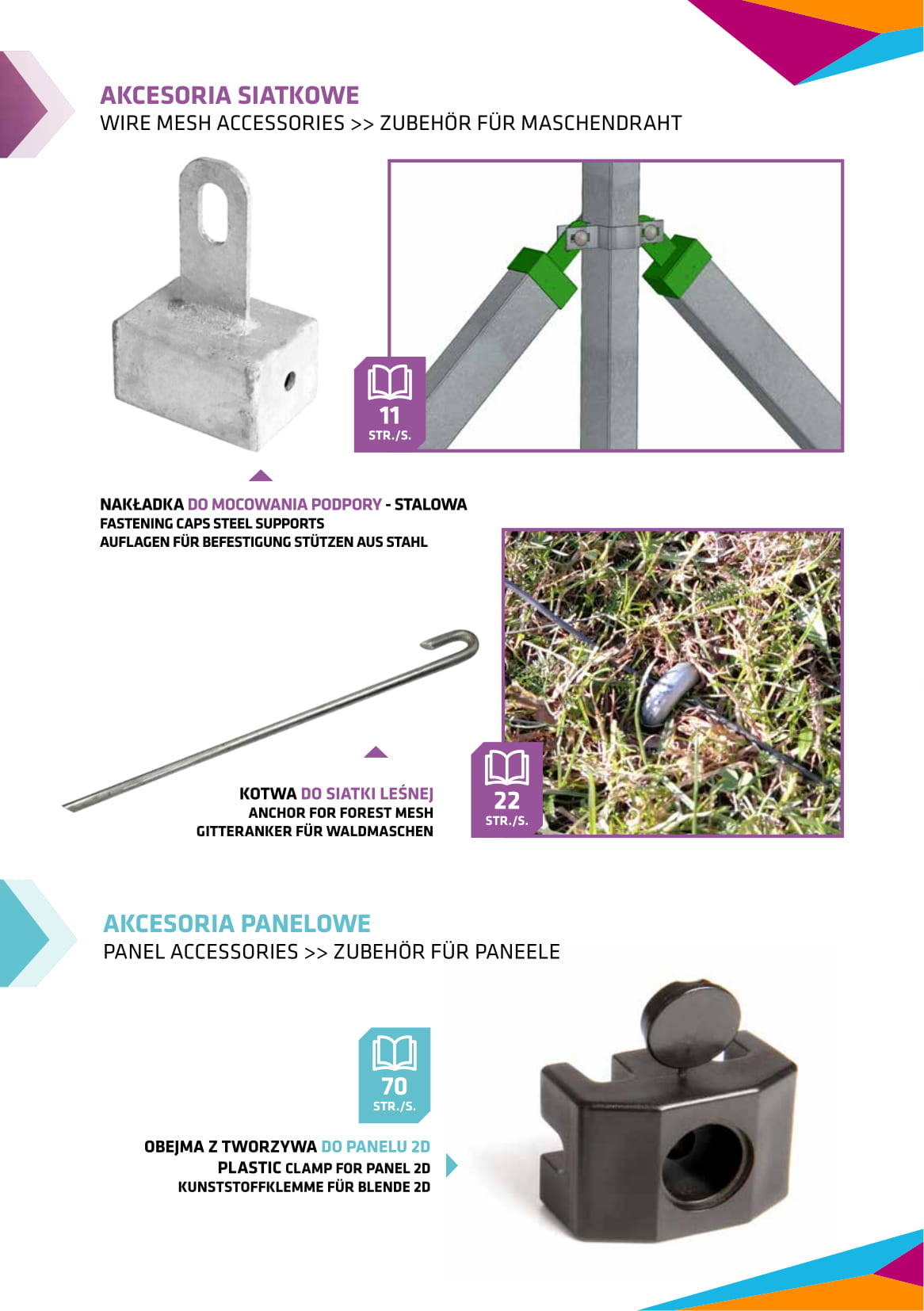 AKCESORIA SIATKOWE
WIRE MESH ACCESSORIES >> ZUBEHÖR FÜR MASCHENDRAHT

11
STR./S.

NAKŁADKA DO MOCOWANIA PODPORY - STALOWA
FASTENING CAPS STEEL SUPPORTS
AUFLAGEN FÜR BEFESTIGUNG STÜTZEN AUS STAHL

KOTWA DO SIATKI LEŚNEJ
ANCHOR FOR FOREST MESH
GITTERANKER FÜR WALDMASCHEN

22
STR./S.

AKCESORIA PANELOWE
PANEL ACCESSORIES >> ZUBEHÖR FÜR PANEELE

70
STR./S.

OBEJMA Z TWORZYWA DO PANELU 2D
PLASTIC CLAMP FOR PANEL 2D
KUNSTSTOFFKLEMME FÜR BLENDE 2D